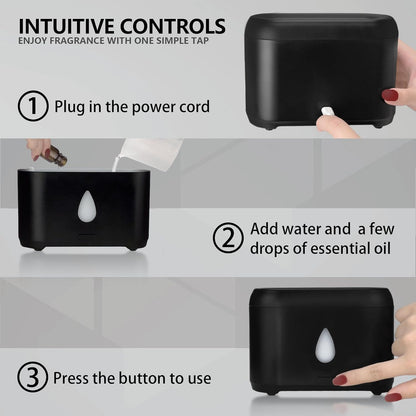 INTUITIVE CONTROLS
ENJOY FRAGRANCE WITH ONE SIMPLE TAP

1 Plug in the power cord

2 Add water and a few drops of essential oil

3 Press the button to use